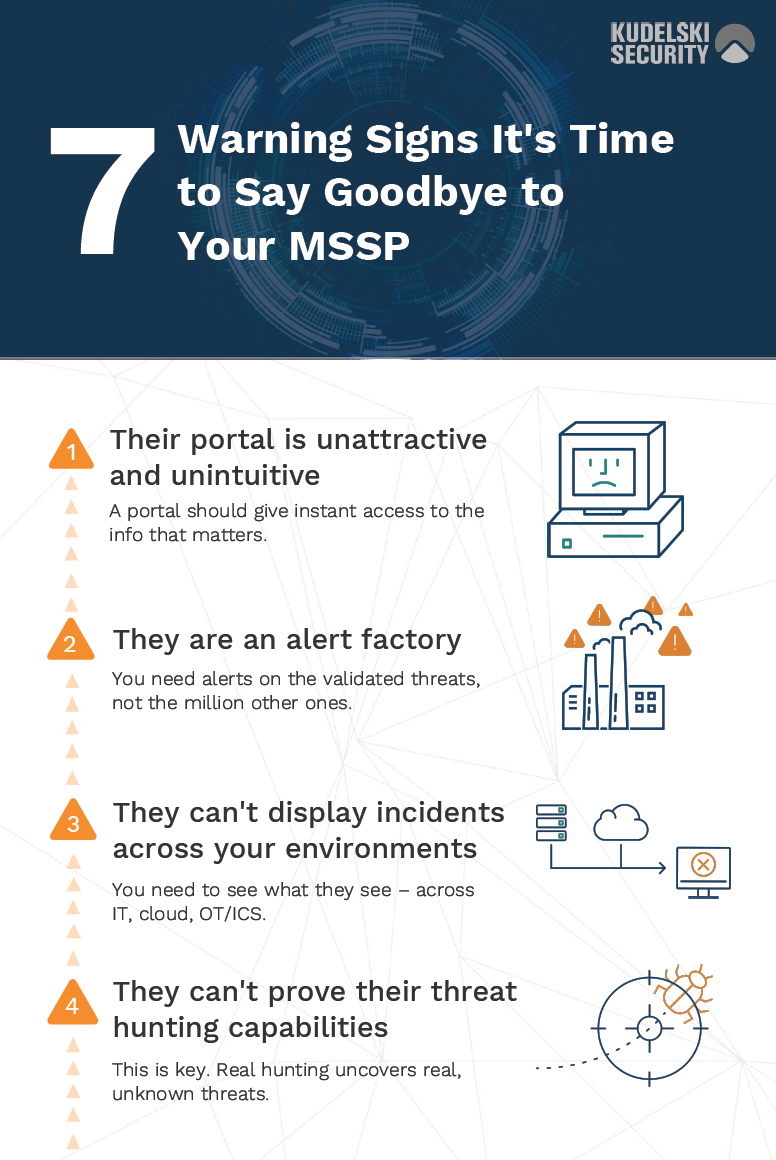 KUDELSKI SECURITY

7 Warning Signs It's Time to Say Goodbye to Your MSSP

1 Their portal is unattractive and unintuitive

A portal should give instant access to the info that matters.

2 They are an alert factory

You need alerts on the validated threats, not the million other ones.

3 They can't display incidents across your environments

You need to see what they see – across IT, cloud, OT/ICS.

4 They can't prove their threat hunting capabilities

This is key. Real hunting uncovers real, unknown threats.